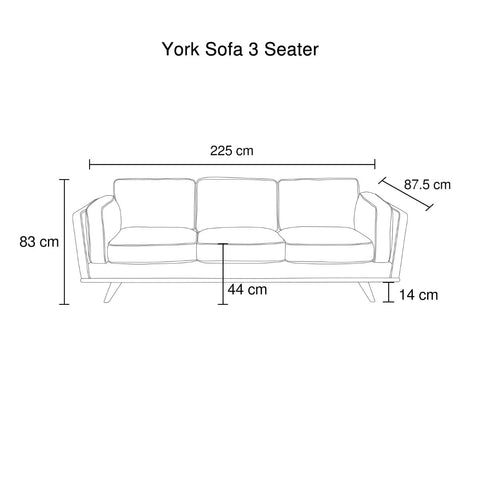 York Sofa 3 Seater

225 cm

87.5 cm

83 cm

44 cm

14 cm