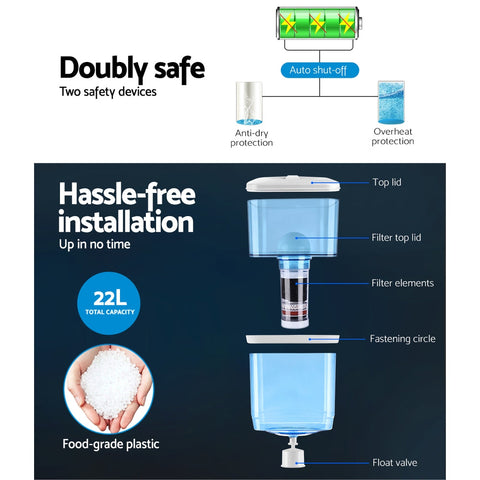 Doubly safe
Two safety devices

Auto shut-off

Anti-dry protection

Overheat protection

Hassle-free installation
Up in no time

22L
TOTAL CAPACITY

Food-grade plastic

Top lid

Filter top lid

Filter elements

Fastening circle

Float valve