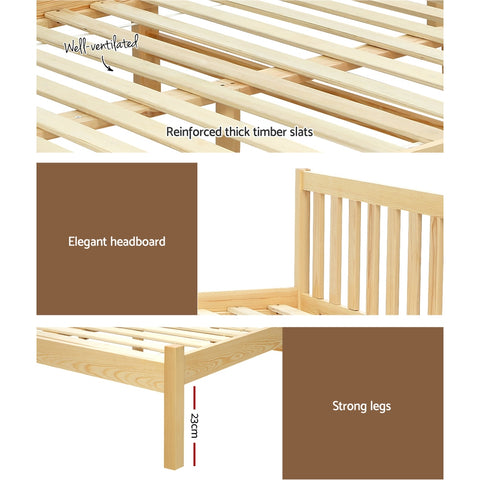 Well-ventilated

Reinforced thick timber slats

Elegant headboard

23cm

Strong legs