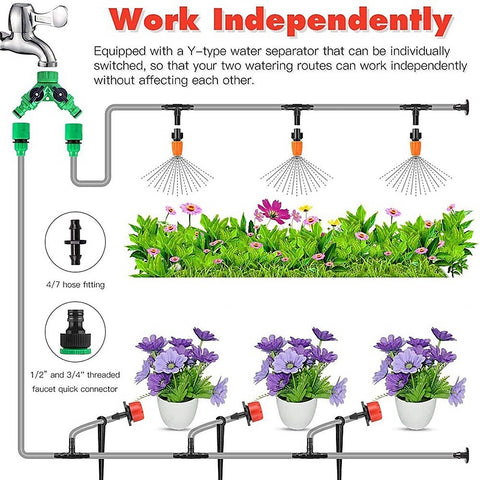 Work Independently

Equipped with a Y-type water separator that can be individually switched, so that your two watering routes can work independently without affecting each other.

4/7 hose fitting

1/2" and 3/4" threaded faucet quick connector