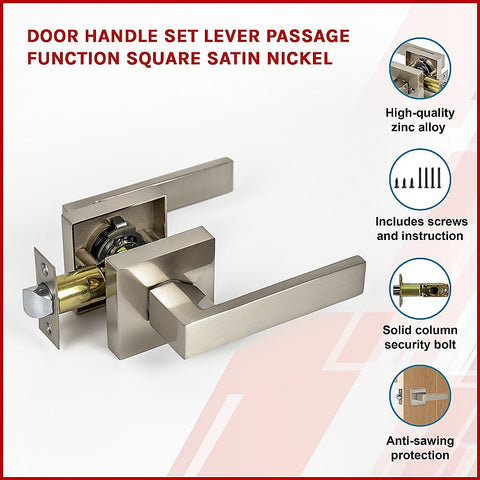 DOOR HANDLE SET LEVER PASSAGE FUNCTION SQUARE SATIN NICKEL

High-quality zinc alloy

Includes screws and instruction

Solid column security bolt

Anti-sawing protection