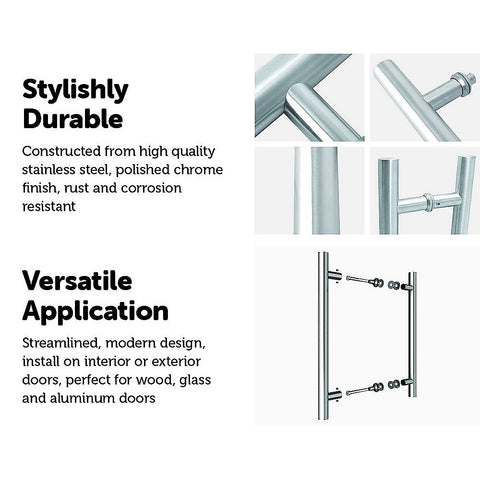 Stylishly Durable

Constructed from high quality stainless steel, polished chrome finish, rust and corrosion resistant

Versatile Application

Streamlined, modern design, install on interior or exterior doors, perfect for wood, glass and aluminum doors