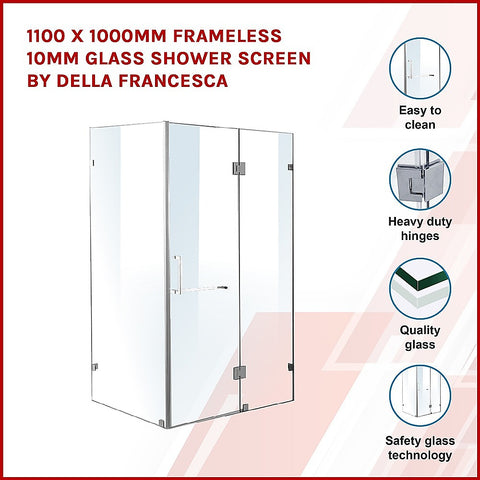 1100 X 1000MM FRAMELESS 10MM GLASS SHOWER SCREEN BY DELLA FRANCESCA

Easy to clean

Heavy duty hinges

Quality glass

Safety glass technology