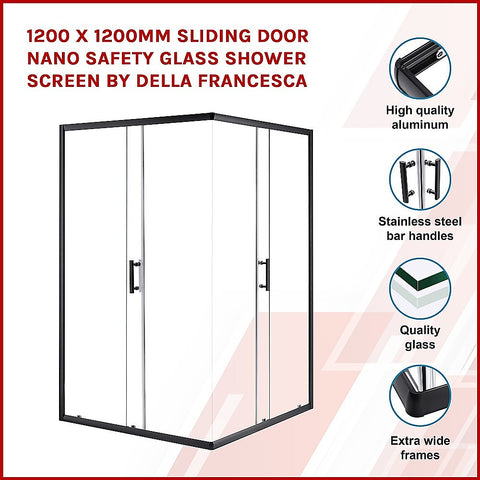 1200 X 1200MM SLIDING DOOR NANO SAFETY GLASS SHOWER SCREEN BY DELLA FRANCESCA

High quality aluminum

Stainless steel bar handles

Quality glass

Extra wide frames