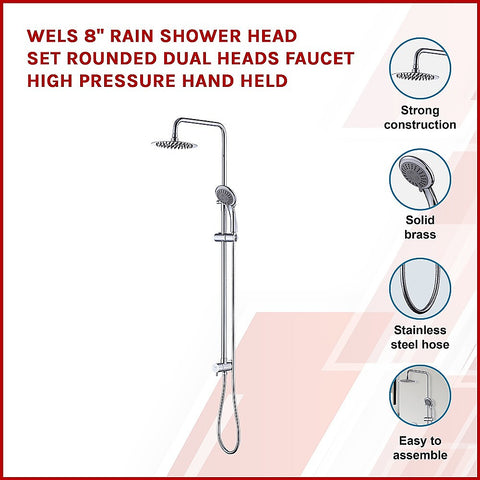 WELS 8" RAIN SHOWER HEAD SET ROUNDED DUAL HEADS FAUCET HIGH PRESSURE HAND HELD

Strong construction

Solid brass

Stainless steel hose

Easy to assemble