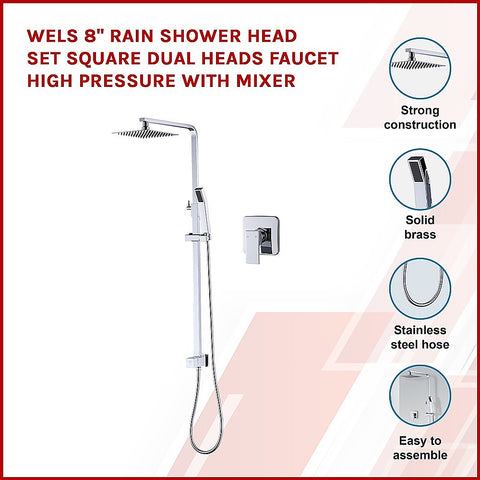 WELS 8" RAIN SHOWER HEAD SET SQUARE DUAL HEADS FAUCET HIGH PRESSURE WITH MIXER

Strong construction

Solid brass

Stainless steel hose

Easy to assemble