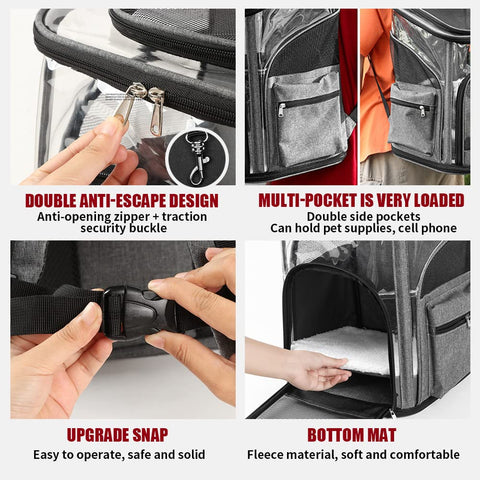 DOUBLE ANTI-ESCAPE DESIGN
Anti-opening zipper + traction security buckle

MULTI-POCKET IS VERY LOADED
Double side pockets
Can hold pet supplies, cell phone

UPGRADE SNAP
Easy to operate, safe and solid

BOTTOM MAT
Fleece material, soft and comfortable