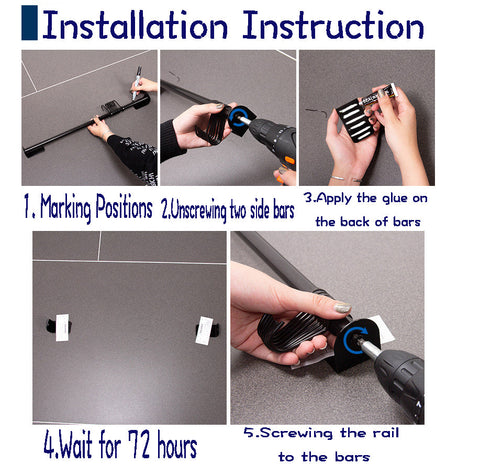 Installation Instruction

1. Marking Positions

2.Unscrewing two side bars

3.Apply the glue on the back of bars

4.Wait for 72 hours

5.Screwing the rail to the bars