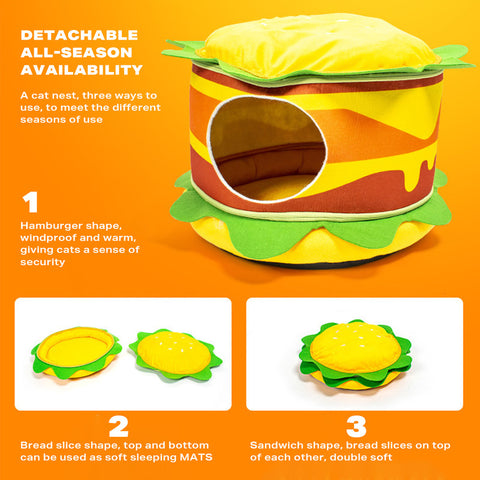 DETACHABLE ALL-SEASON AVAILABILITY

A cat nest, three ways to use, to meet the different seasons of use

1

Hamburger shape, windproof and warm, giving cats a sense of security

2

Bread slice shape, top and bottom can be used as soft sleeping MATS

3

Sandwich shape, bread slices on top of each other, double soft