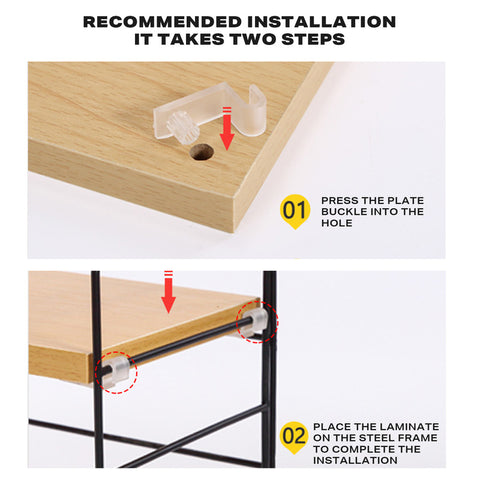 RECOMMENDED INSTALLATION
IT TAKES TWO STEPS

01 PRESS THE PLATE BUCKLE INTO THE HOLE

02 PLACE THE LAMINATE ON THE STEEL FRAME TO COMPLETE THE INSTALLATION