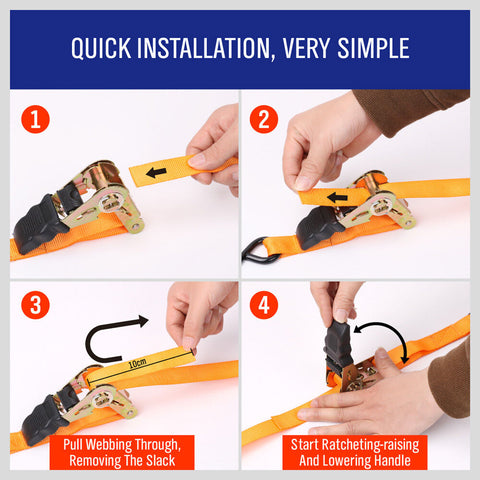 QUICK INSTALLATION, VERY SIMPLE

1

2

3

10cm

Pull Webbing Through, Removing The Slack

4

Start Ratcheting-raising And Lowering Handle