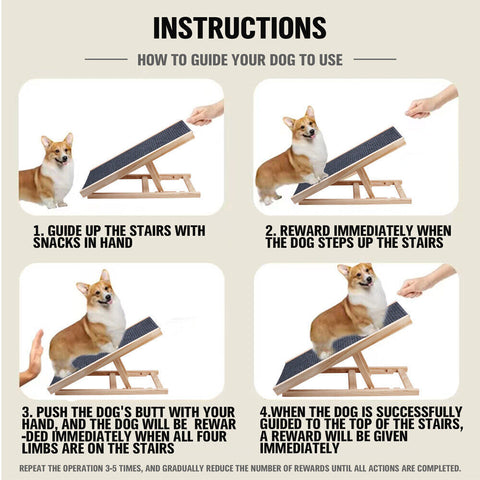 INSTRUCTIONS

HOW TO GUIDE YOUR DOG TO USE

1. GUIDE UP THE STAIRS WITH SNACKS IN HAND

2. REWARD IMMEDIATELY WHEN THE DOG STEPS UP THE STAIRS

3. PUSH THE DOG'S BUTT WITH YOUR HAND, AND THE DOG WILL BE REWARDED IMMEDIATELY WHEN ALL FOUR LIMBS ARE ON THE STAIRS

4.WHEN THE DOG IS SUCCESSFULLY GUIDED TO THE TOP OF THE STAIRS, A REWARD WILL BE GIVEN IMMEDIATELY

REPEAT THE OPERATION 3-5 TIMES, AND GRADUALLY REDUCE THE NUMBER OF REWARDS UNTIL ALL ACTIONS ARE COMPLETED.