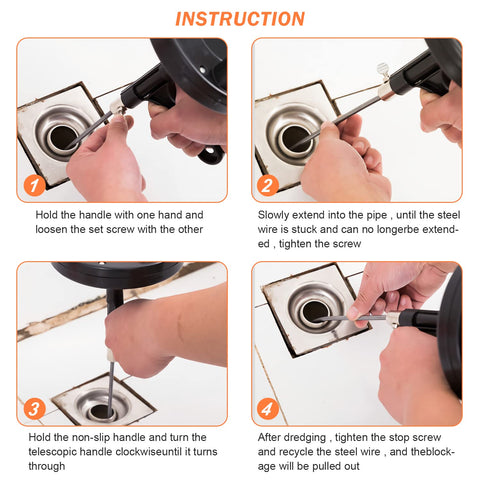 INSTRUCTION

1

Hold the handle with one hand and loosen the set screw with the other

2

Slowly extend into the pipe , until the steel wire is stuck and can no longerbe extended , tighten the screw

3

Hold the non-slip handle and turn the telescopic handle clockwiseuntil it turns through

4

After dredging , tighten the stop screw and recycle the steel wire , and theblockage will be pulled out