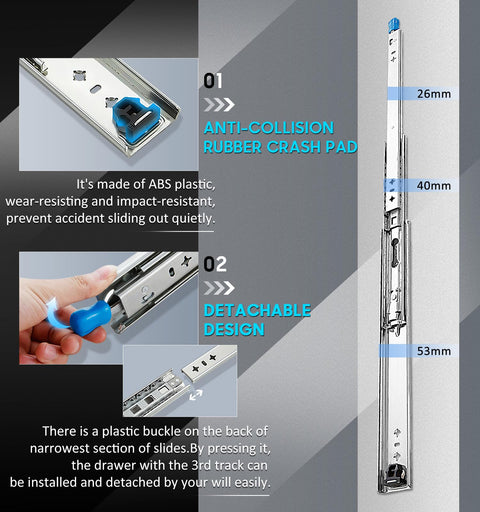 01

ANTI-COLLISION RUBBER CRASH PAD

It's made of ABS plastic, wear-resisting and impact-resistant, prevent accident sliding out quietly.

02

DETACHABLE DESIGN

There is a plastic buckle on the back of narrowest section of slides.By pressing it, the drawer with the 3rd track can be installed and detached by your will easily.

26mm

40mm

53mm