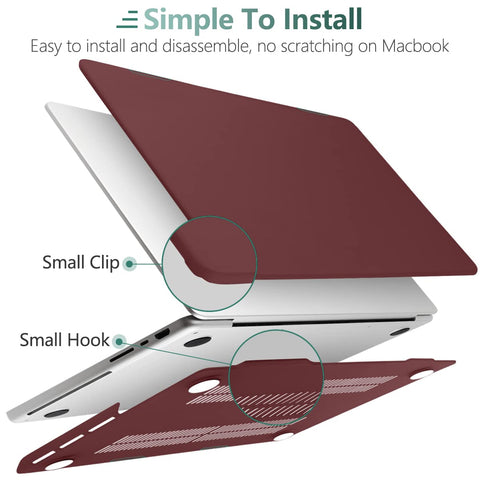 Simple To Install
Easy to install and disassemble, no scratching on Macbook

Small Clip

Small Hook