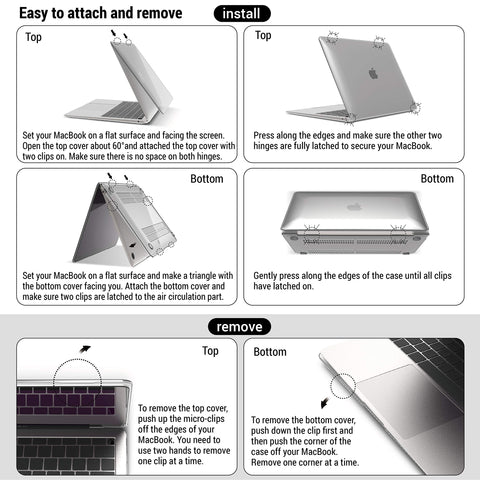 Easy to attach and remove

install

Top

Set your MacBook on a flat surface and facing the screen. Open the top cover about 60°and attached the top cover with two clips on. Make sure there is no space on both hinges.

Top

Press along the edges and make sure the other two hinges are fully latched to secure your MacBook.

Bottom

Set your MacBook on a flat surface and make a triangle with the bottom cover facing you. Attach the bottom cover and make sure two clips are latched to the air circulation part.

Bottom

Gently press along the edges of the case until all clips have latched on.

remove

Top

To remove the top cover, push up the micro-clips off the edges of your MacBook. You need to use two hands to remove one clip at a time.

Bottom

To remove the bottom cover, push down the clip first and then push the corner of the case off your MacBook. Remove one corner at a time.