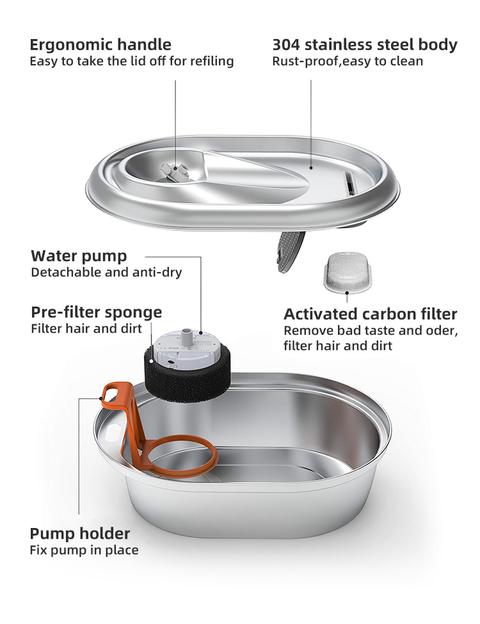 Ergonomic handle
Easy to take the lid off for refiling

304 stainless steel body
Rust-proof,easy to clean

Water pump
Detachable and anti-dry

Pre-filter sponge
Filter hair and dirt

Activated carbon filter
Remove bad taste and oder, filter hair and dirt

Pump holder
Fix pump in place