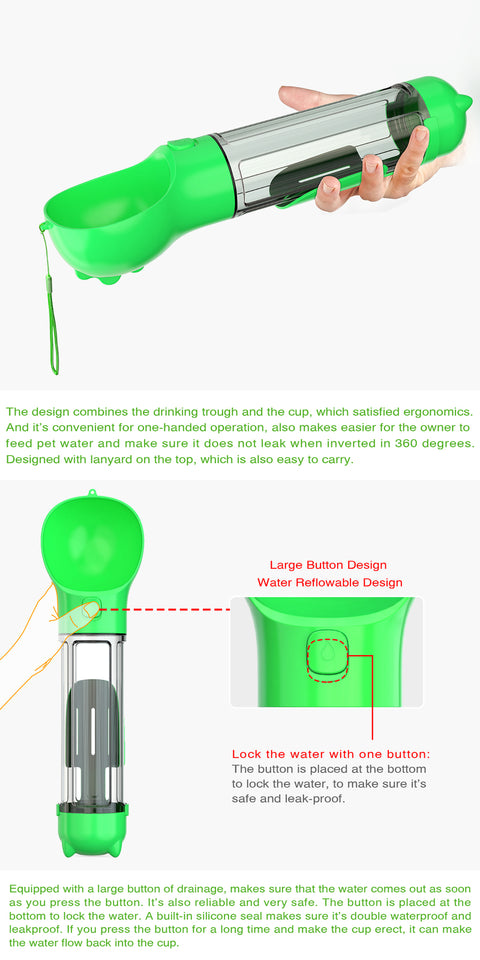 The design combines the drinking trough and the cup, which satisfied ergonomics. And it's convenient for one-handed operation, also makes easier for the owner to feed pet water and make sure it does not leak when inverted in 360 degrees. Designed with lanyard on the top, which is also easy to carry.

Large Button Design
Water Reflowable Design

Lock the water with one button:
The button is placed at the bottom to lock the water, to make sure it's safe and leak-proof.

Equipped with a large button of drainage, makes sure that the water comes out as soon as you press the button. It's also reliable and very safe. The button is placed at the bottom to lock the water. A built-in silicone seal makes sure it's double waterproof and leakproof. If you press the button for a long time and make the cup erect, it can make the water flow back into the cup.