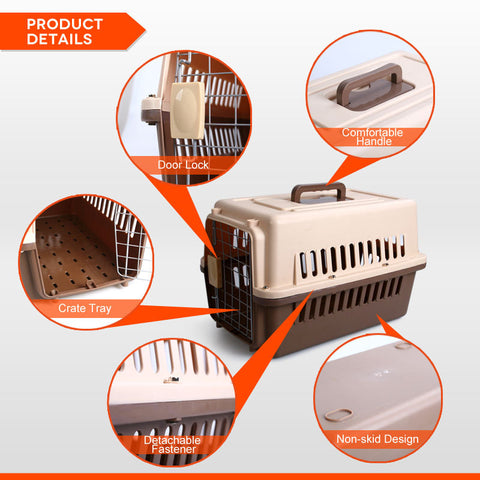 PRODUCT DETAILS

Door Lock

Comfortable Handle

Crate Tray

Detachable Fastener

Non-skid Design