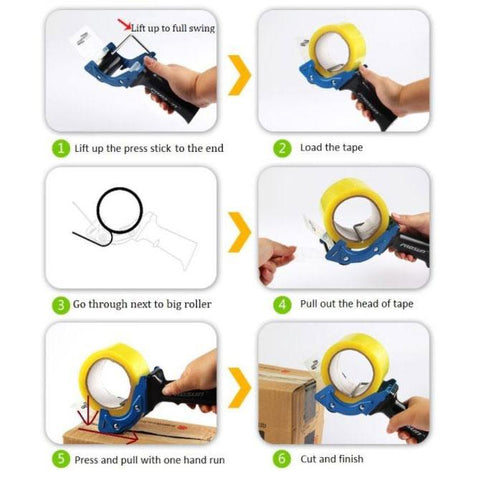 Lift up to full swing

1 Lift up the press stick to the end

2 Load the tape

3 Go through next to big roller

4 Pull out the head of tape

5 Press and pull with one hand run

6 Cut and finish