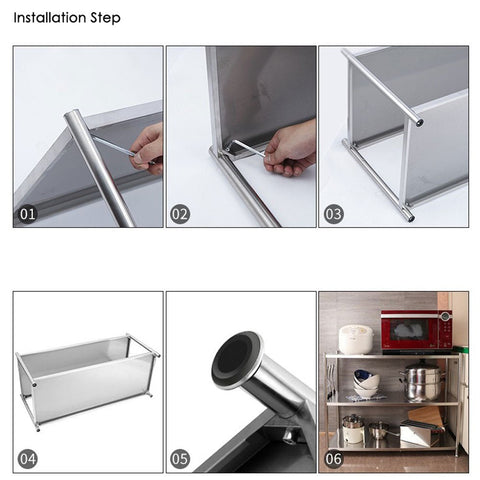 Installation Step

01

02

03

04

05

06