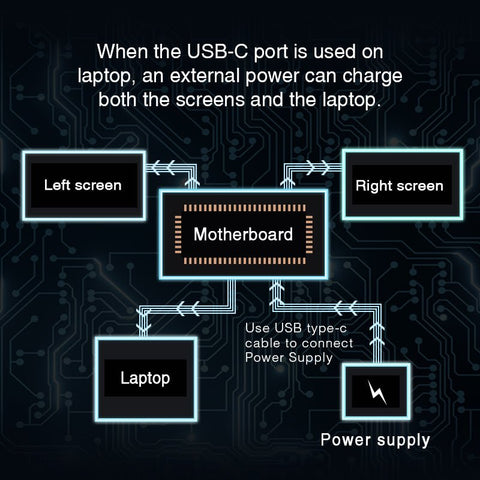 When the USB-C port is used on laptop, an external power can charge both the screens and the laptop.

Left screen

Right screen

Motherboard

Use USB type-c cable to connect Power Supply

Laptop

Power supply