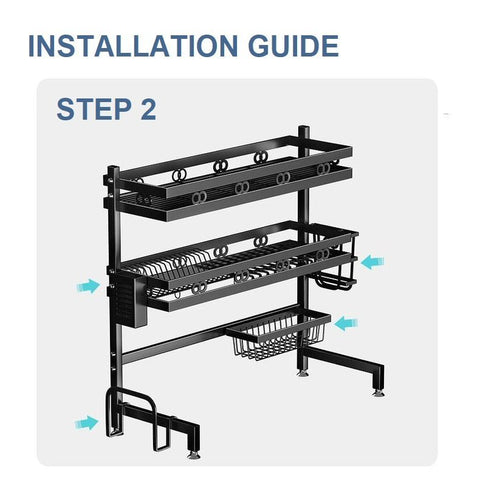 INSTALLATION GUIDE

STEP 2