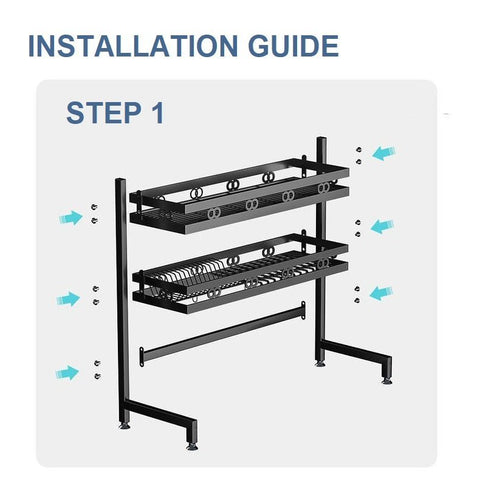 INSTALLATION GUIDE

STEP 1