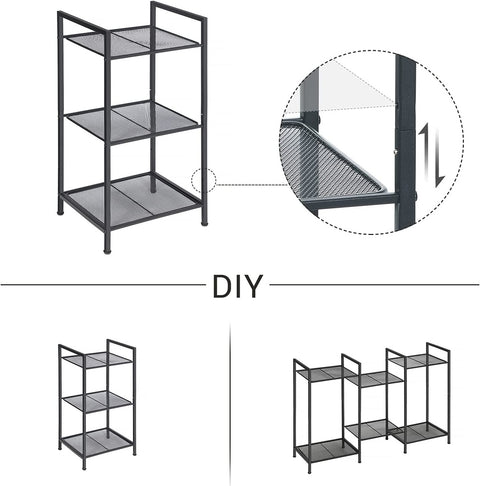 DIY