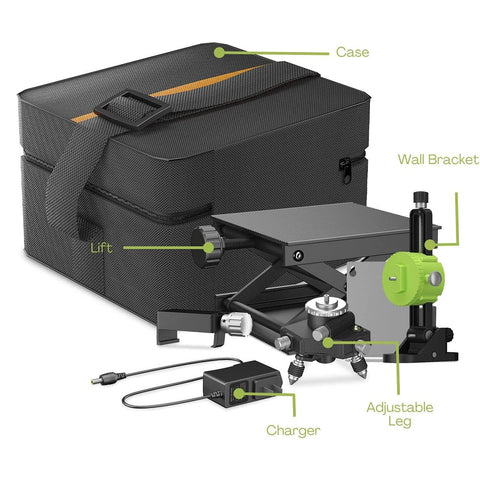 Case

Wall Bracket

Lift

Adjustable Leg

Charger