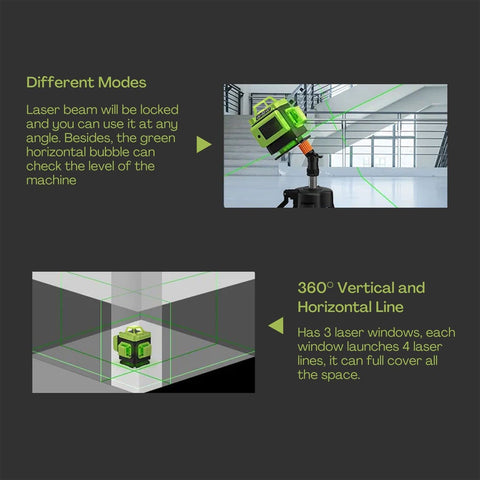 Different Modes

Laser beam will be locked and you can use it at any angle. Besides, the green horizontal bubble can check the level of the machine

360° Vertical and Horizontal Line

Has 3 laser windows, each window launches 4 laser lines, it can full cover all the space.