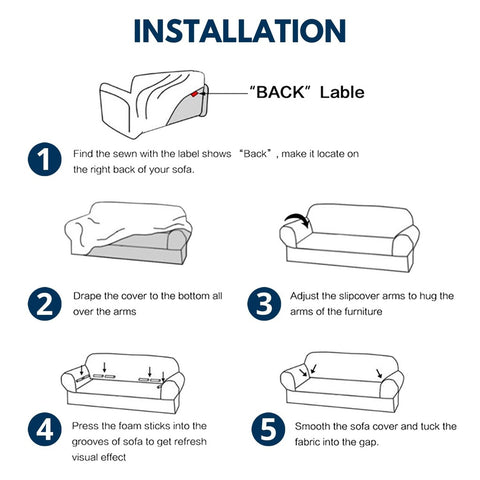 INSTALLATION

"BACK" Lable

1

Find the sewn with the label shows "Back", make it locate on the right back of your sofa.

2

Drape the cover to the bottom all over the arms

3

Adjust the slipcover arms to hug the arms of the furniture

4

Press the foam sticks into the grooves of sofa to get refresh visual effect

5

Smooth the sofa cover and tuck the fabric into the gap.