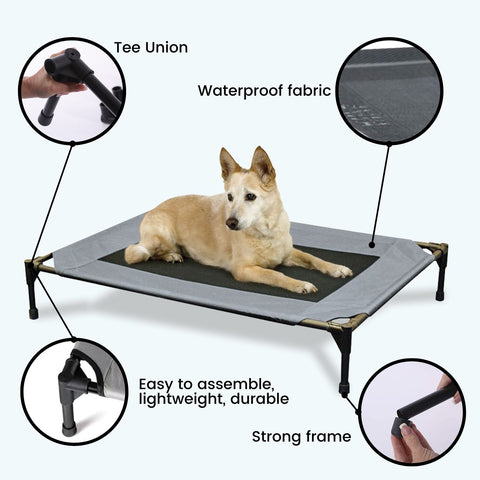 Tee Union

Waterproof fabric

Easy to assemble, lightweight, durable

Strong frame