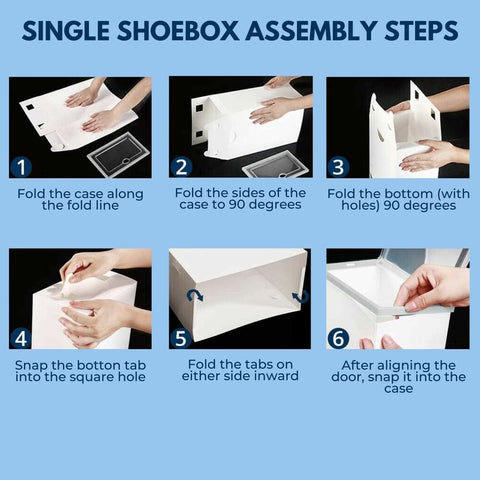 SINGLE SHOEBOX ASSEMBLY STEPS

1

Fold the case along the fold line

2

Fold the sides of the case to 90 degrees

3

Fold the bottom (with holes) 90 degrees

4

Snap the botton tab into the square hole

5

Fold the tabs on either side inward

6

After aligning the door, snap it into the case