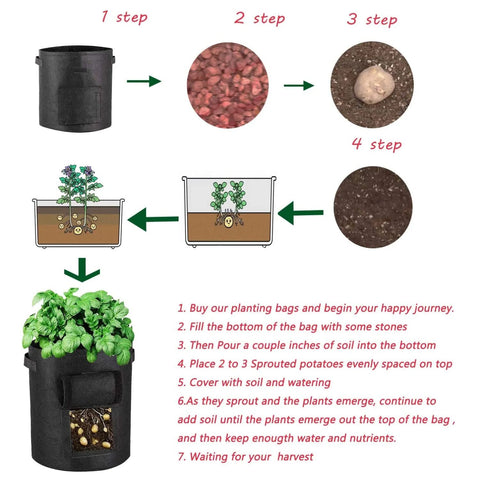 1 step

2 step

3 step

4 step

1. Buy our planting bags and begin your happy journey.
2. Fill the bottom of the bag with some stones
3. Then Pour a couple inches of soil into the bottom
4. Place 2 to 3 Sprouted potatoes evenly spaced on top
5. Cover with soil and watering
6.As they sprout and the plants emerge, continue to add soil until the plants emerge out the top of the bag , and then keep enougth water and nutrients.
7. Waiting for your harvest