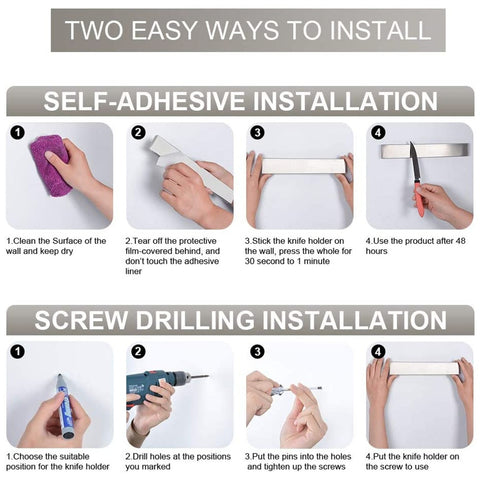 TWO EASY WAYS TO INSTALL

SELF-ADHESIVE INSTALLATION

1

2

3

4

1.Clean the Surface of the wall and keep dry

2.Tear off the protective film-covered behind, and don't touch the adhesive liner

3.Stick the knife holder on the wall, press the whole for 30 second to 1 minute

4.Use the product after 48 hours

SCREW DRILLING INSTALLATION

1

2

3

4

1.Choose the suitable position for the knife holder

2.Drill holes at the positions you marked

3.Put the pins into the holes and tighten up the screws

4.Put the knife holder on the screw to use