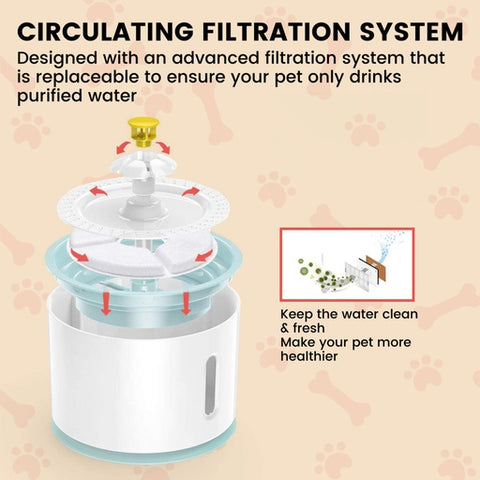 CIRCULATING FILTRATION SYSTEM

Designed with an advanced filtration system that is replaceable to ensure your pet only drinks purified water

Keep the water clean & fresh
Make your pet more healthier