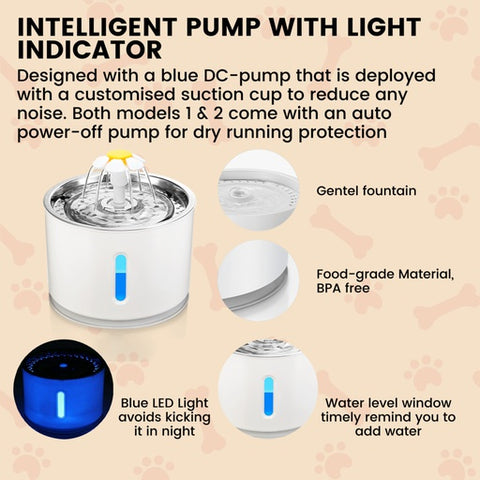 INTELLIGENT PUMP WITH LIGHT INDICATOR

Designed with a blue DC-pump that is deployed with a customised suction cup to reduce any noise. Both models 1 & 2 come with an auto power-off pump for dry running protection

Gentel fountain

Food-grade Material, BPA free

Blue LED Light avoids kicking it in night

Water level window timely remind you to add water