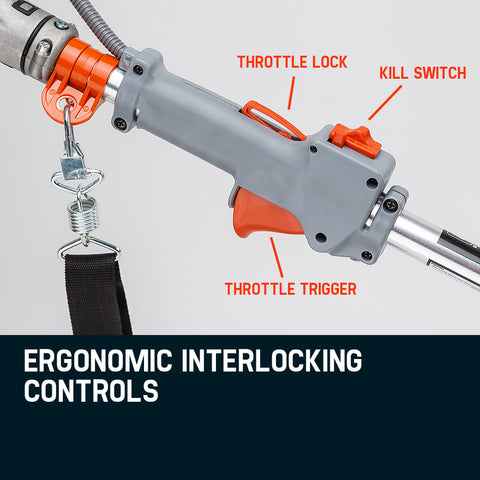 THROTTLE LOCK
KILL SWITCH
THROTTLE TRIGGER

ERGONOMIC INTERLOCKING CONTROLS