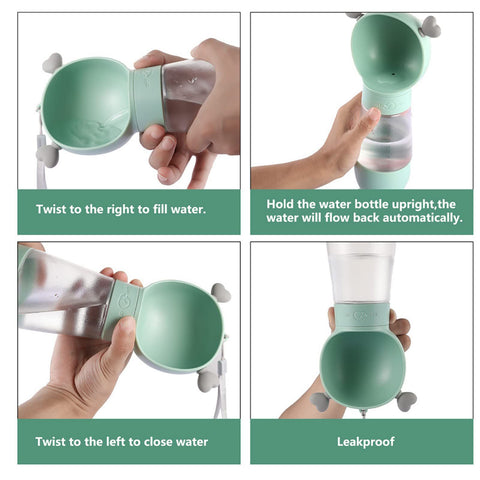 Twist to the right to fill water.

Hold the water bottle upright,the water will flow back automatically.

Twist to the left to close water

Leakproof