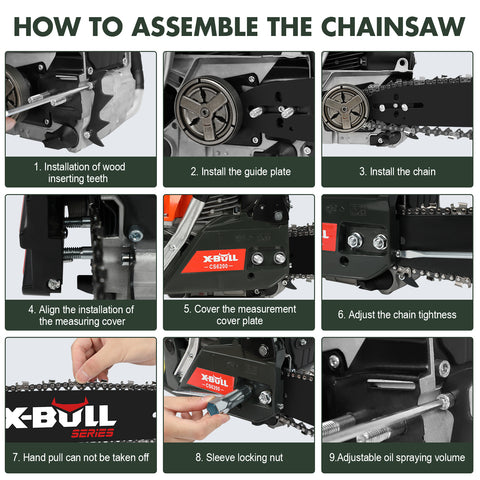 HOW TO ASSEMBLE THE CHAINSAW

1. Installation of wood inserting teeth

2. Install the guide plate

3. Install the chain

4. Align the installation of the measuring cover

X-BULL
CS6200

5. Cover the measurement cover plate

6. Adjust the chain tightness

X-BULL
SERIES

7. Hand pull can not be taken off

X-BULL
CS6200

8. Sleeve locking nut

9.Adjustable oil spraying volume