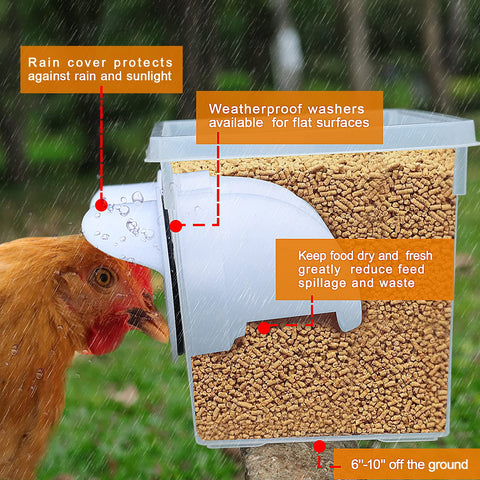 Rain cover protects against rain and sunlight

Weatherproof washers available for flat surfaces

Keep food dry and fresh greatly reduce feed spillage and waste

6"-10" off the ground