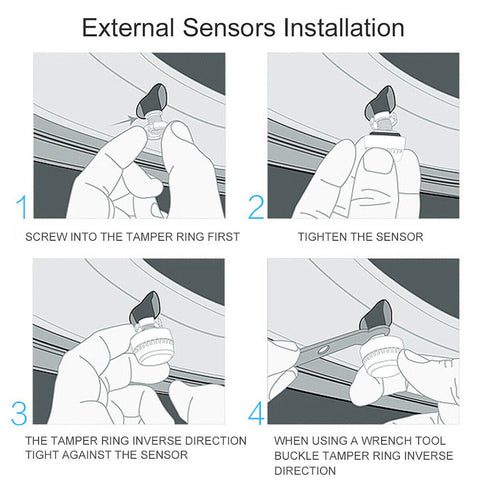 External Sensors Installation

1

SCREW INTO THE TAMPER RING FIRST

2

TIGHTEN THE SENSOR

3

THE TAMPER RING INVERSE DIRECTION TIGHT AGAINST THE SENSOR

4

WHEN USING A WRENCH TOOL BUCKLE TAMPER RING INVERSE DIRECTION