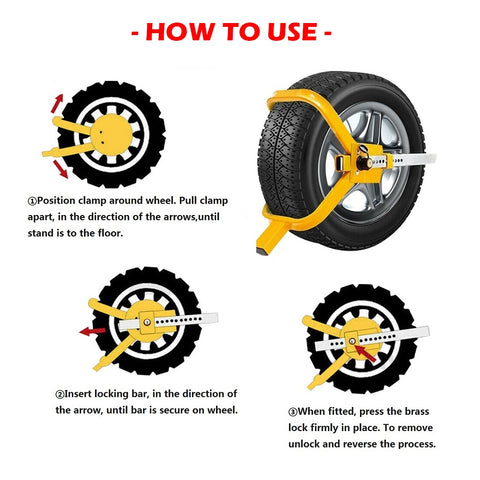 - HOW TO USE -

①Position clamp around wheel. Pull clamp apart, in the direction of the arrows,until stand is to the floor.

②Insert locking bar, in the direction of the arrow, until bar is secure on wheel.

③When fitted, press the brass lock firmly in place. To remove unlock and reverse the process.