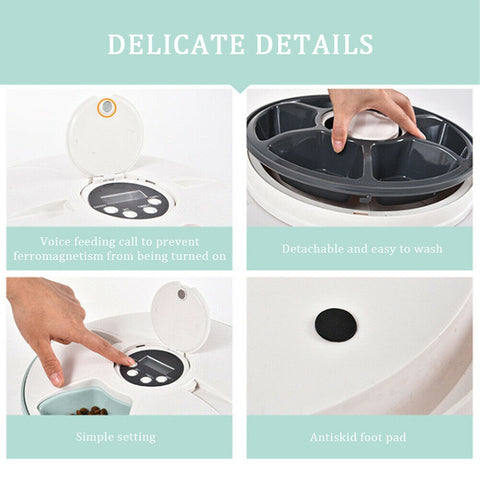 DELICATE DETAILS

Voice feeding call to prevent ferromagnetism from being turned on

Detachable and easy to wash

Simple setting

Antiskid foot pad