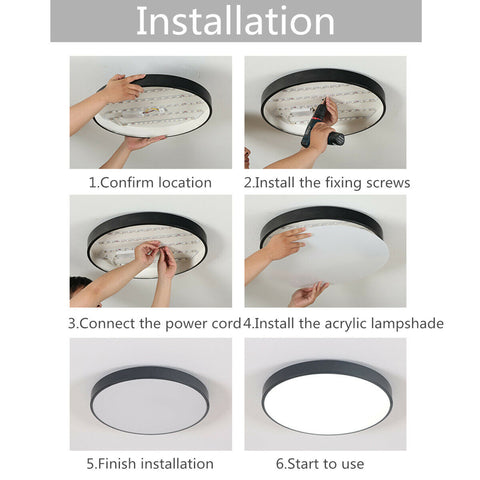 Installation

1.Confirm location

2.Install the fixing screws

3.Connect the power cord

4.Install the acrylic lampshade

5.Finish installation

6.Start to use