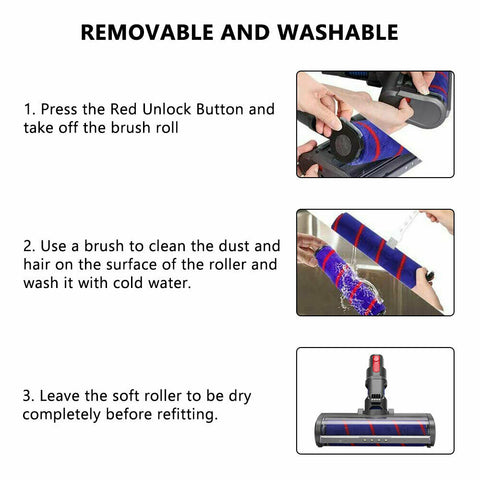 REMOVABLE AND WASHABLE

1. Press the Red Unlock Button and take off the brush roll

2. Use a brush to clean the dust and hair on the surface of the roller and wash it with cold water.

3. Leave the soft roller to be dry completely before refitting.