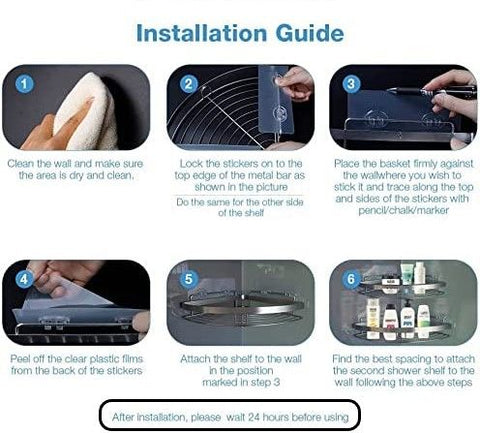 Installation Guide

1

Clean the wall and make sure the area is dry and clean.

2

Lock the stickers on to the top edge of the metal bar as shown in the picture

Do the same for the other side of the shelf

3

Place the basket firmly against the wallwhere you wish to stick it and trace along the top and sides of the stickers with pencil/chalk/marker

4

Peel off the clear plastic films from the back of the stickers

5

Attach the shelf to the wall in the position marked in step 3

6

Find the best spacing to attach the second shower shelf to the wall following the above steps

After installation, please wait 24 hours before using