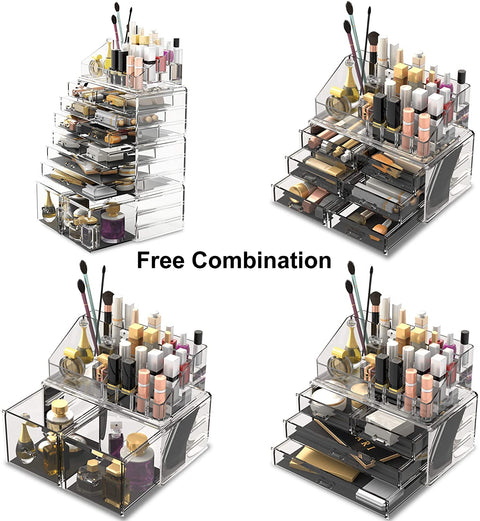 Free Combination