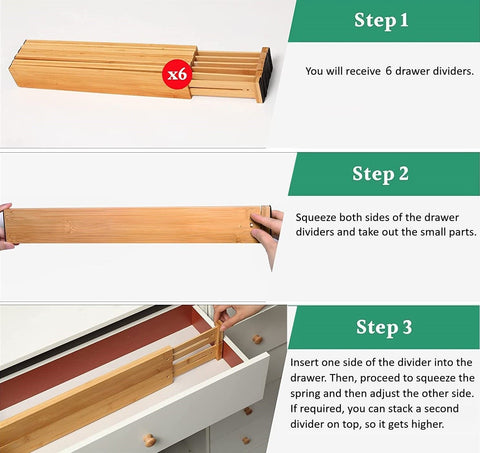 x6

Step 1

You will receive 6 drawer dividers.

Step 2

Squeeze both sides of the drawer dividers and take out the small parts.

Step 3

Insert one side of the divider into the drawer. Then, proceed to squeeze the spring and then adjust the other side. If required, you can stack a second divider on top, so it gets higher.